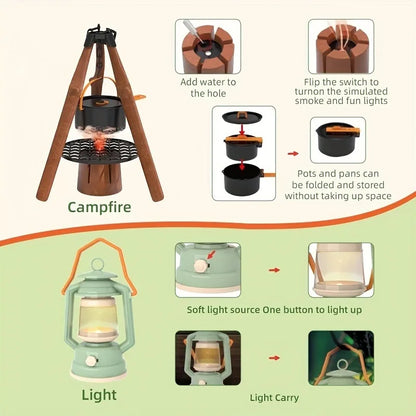 Add water to the hole

Flip the switch to turnon the simulated smoke and fun lights

Pots and pans can be folded and stored without taking up space

Campfire

Soft light source One button to light up

Light

Light Carry